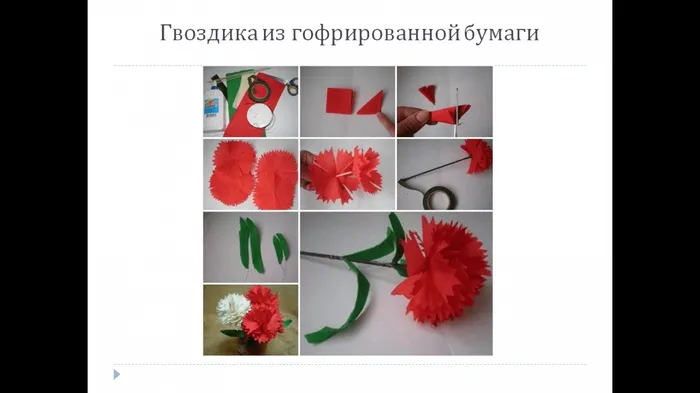 Гвоздика из гофрированной бумаги