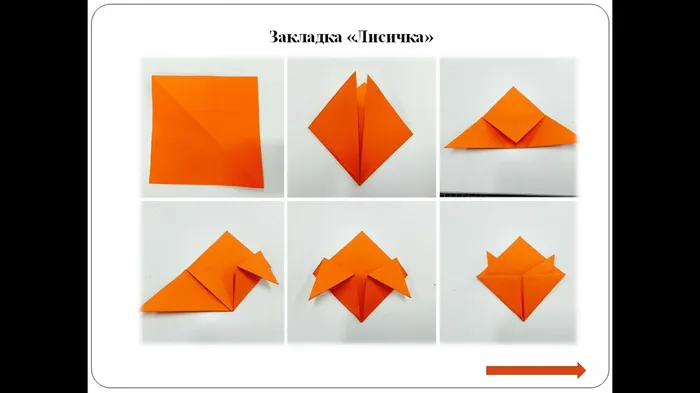 Закладка «Лисичка»